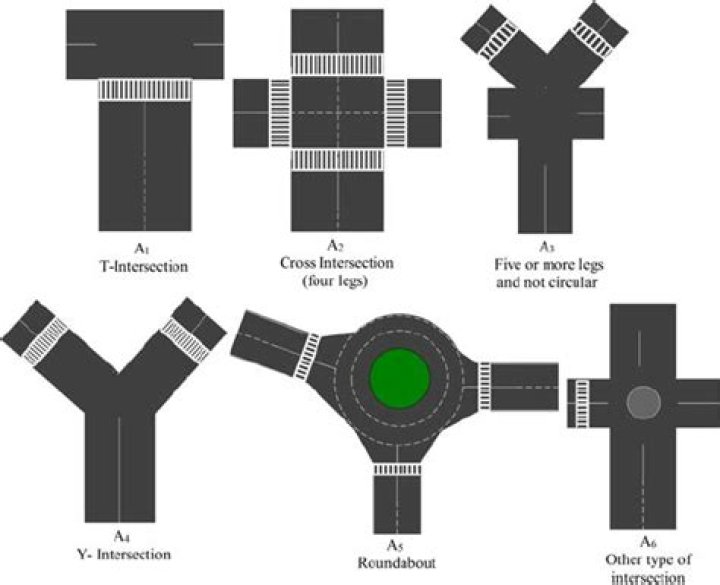 $A_1$
T-Intersection

$A_2$
Cross Intersection
(four legs)

$A_3$
Five or more legs
and not circular

$A_4$
Y- Intersection

$A_5$
Roundabout

$A_6$
Other type of
intersection