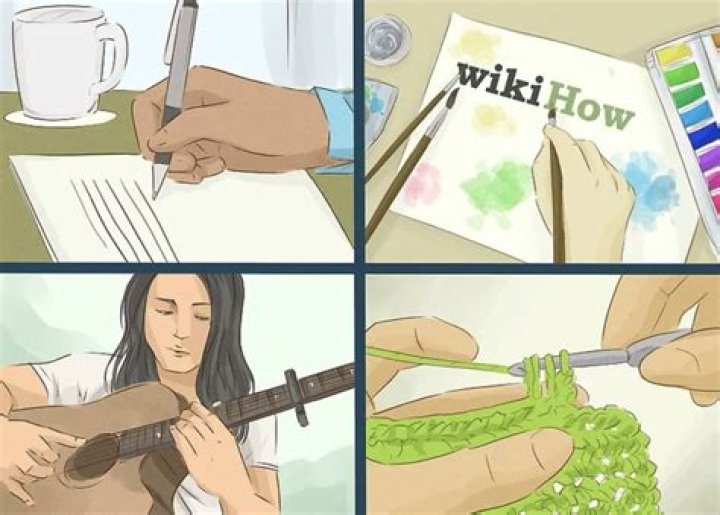 wikiHow